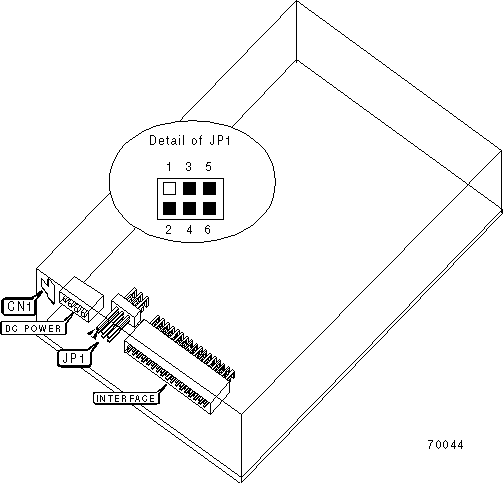 Detail of JP1
1 3 5
2 4 6
CN1
DC POWER
JP1
INTERFACE
70044