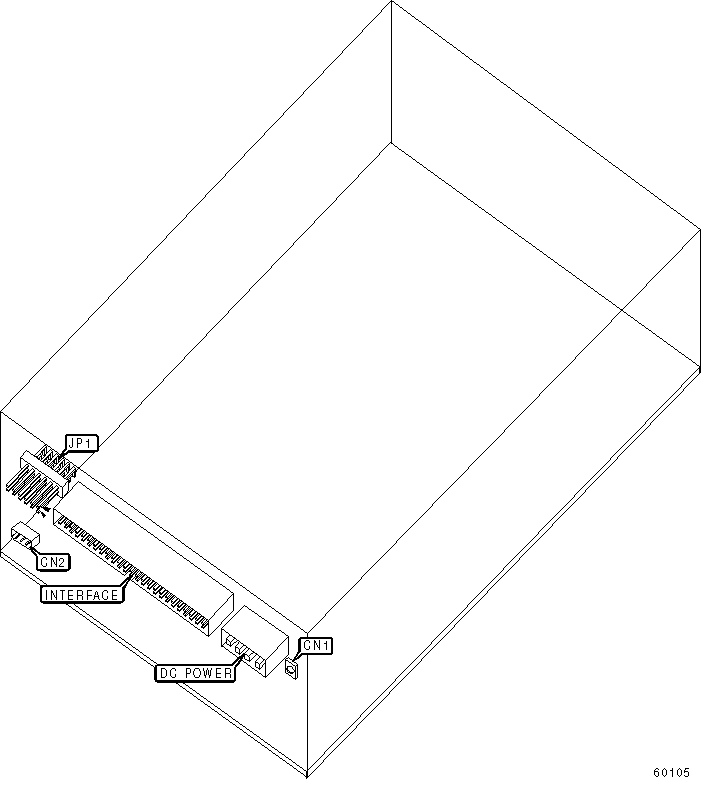 JP1
CN2
INTERFACE
DC POWER
CN1
60105