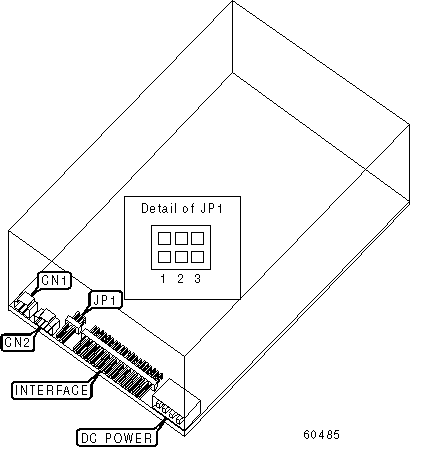 Detail of JP1
1 2 3
CN1
JP1
CN2
INTERFACE
DC POWER
60485