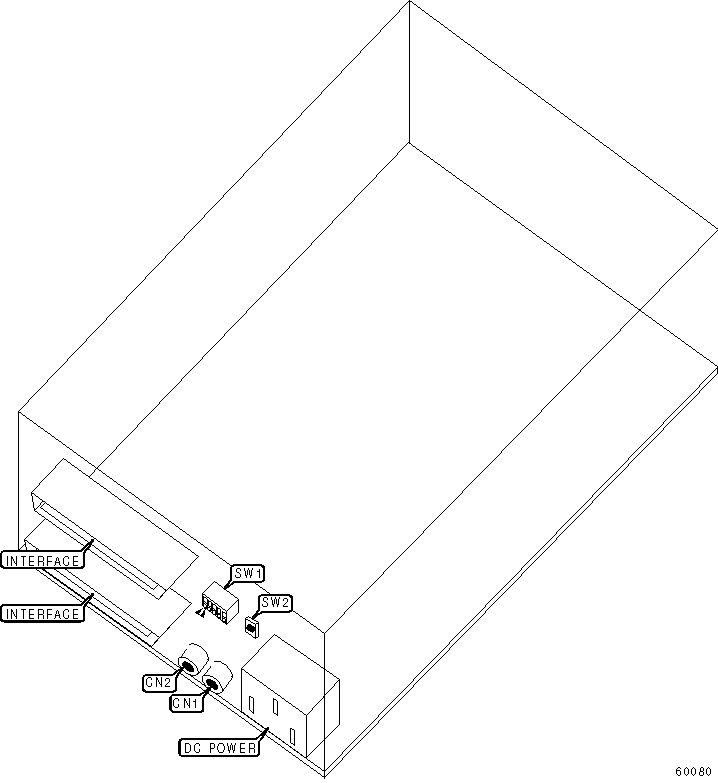 INTERFACE

INTERFACE

SW1

SW2

CN2

CN1

DC POWER

60080