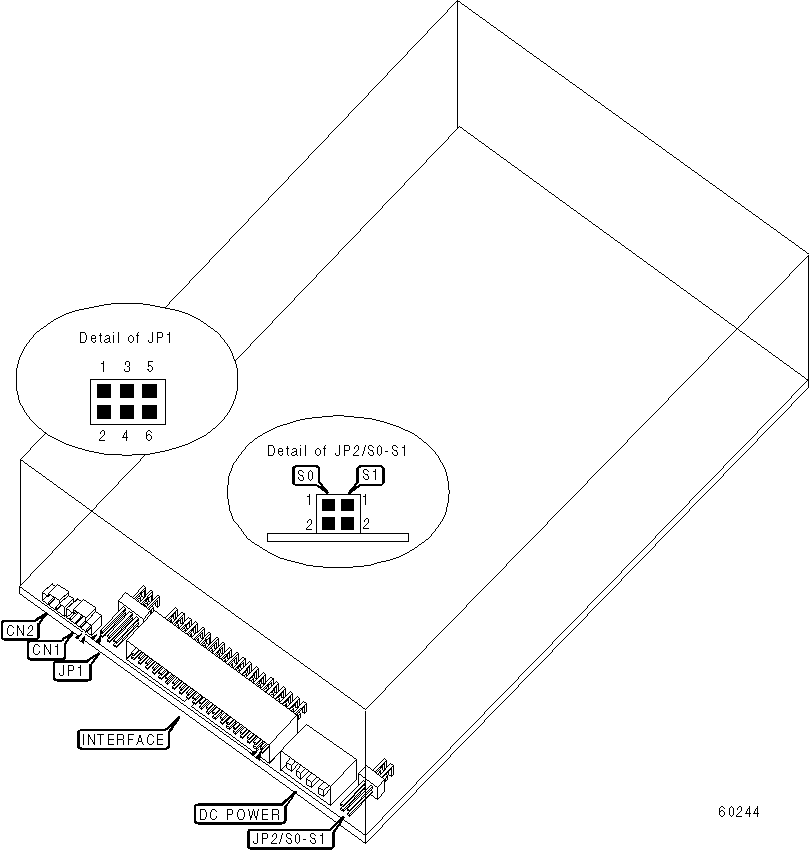 Detail of JP1

1 3 5

2 4 6

Detail of JP2/S0-S1

S0

S1

1

1

2

2

CN2

CN1

JP1

INTERFACE

DC POWER

JP2/S0-S1

60244