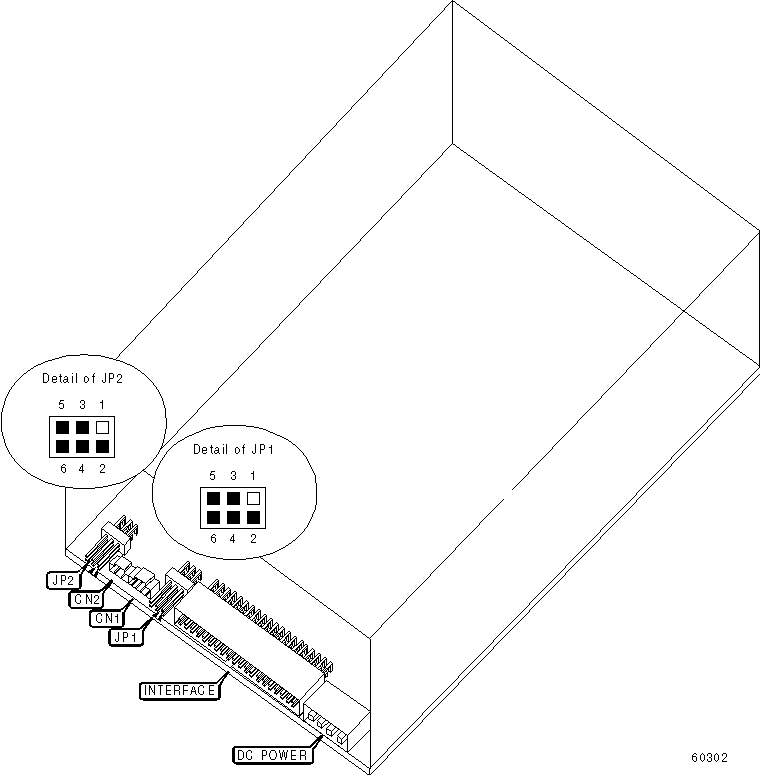 Detail of JP2

5 3 1

6 4 2

Detail of JP1

5 3 1

6 4 2

JP2

CN2

CN1

JP1

INTERFACE

DC POWER

60302