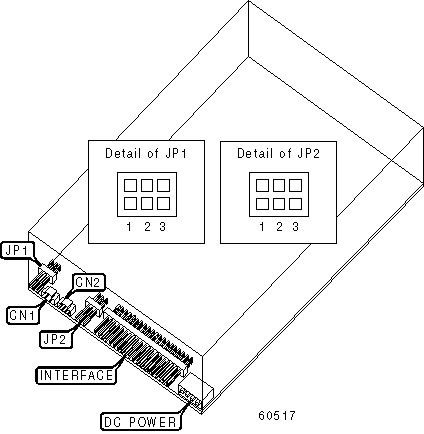 Detail of JP1

1 2 3

Detail of JP2

1 2 3

JP1

CN2

CN1

JP2

INTERFACE

DC POWER

60517