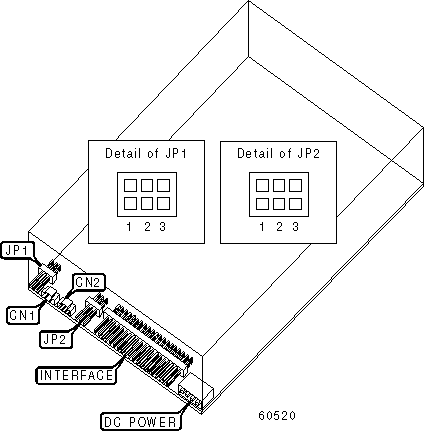 Detail of JP1

1 2 3

Detail of JP2

1 2 3

JP1

CN2

CN1

JP2

INTERFACE

DC POWER

60520